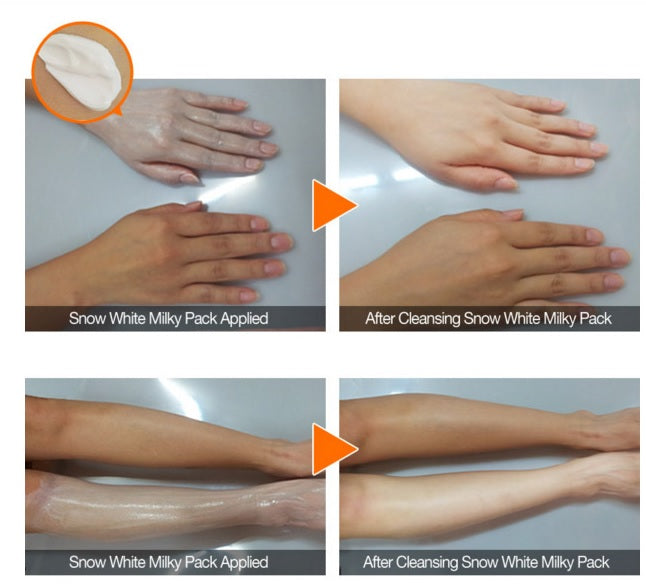 Snow White Milky Pack Applied

After Cleansing Snow White Milky Pack

Snow White Milky Pack Applied

After Cleansing Snow White Milky Pack